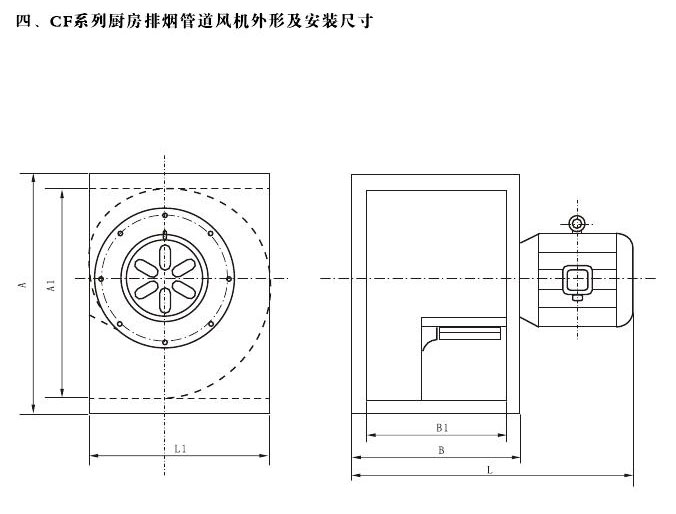 四、CF系列厨房排烟管道风机外形及安装尺寸

A

A1

L1

B1

B

L